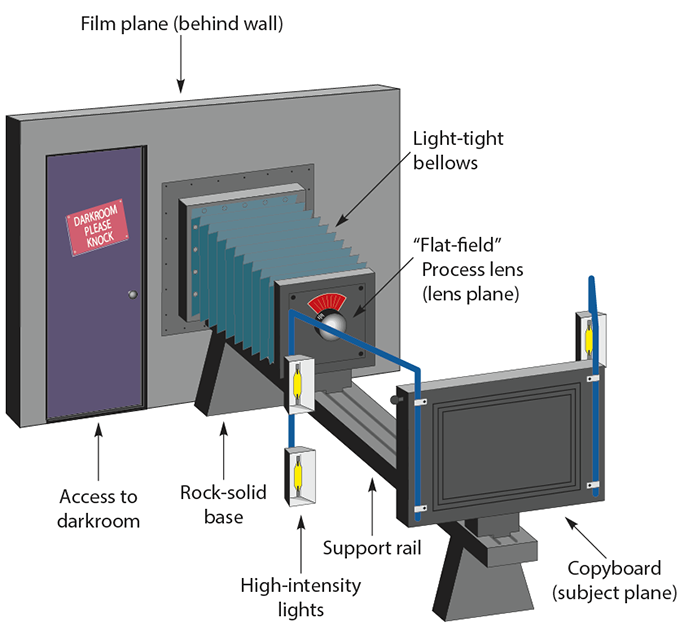 Film plane (behind wall)

Light-tight bellows

DARKROOM PLEASE KNOCK

"Flat-field" Process lens (lens plane)

Access to darkroom

Rock-solid base

Support rail

High-intensity lights

Copyboard (subject plane)